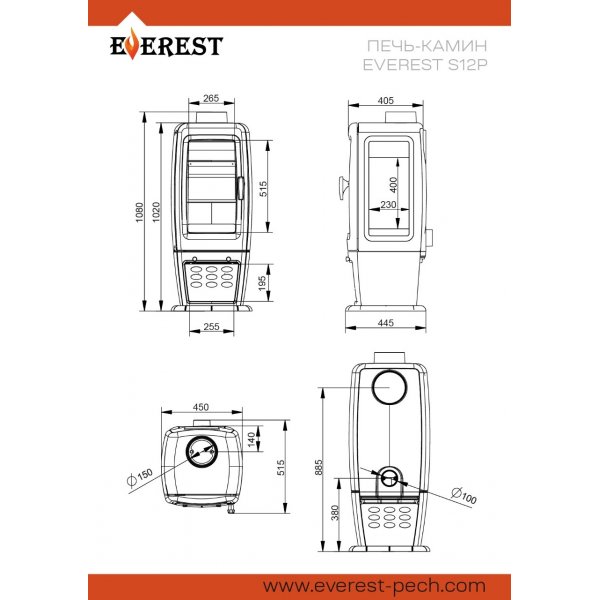 EVEREST

ПЕЧЬ-КАМИН
EVEREST S12P

265
1080
1020
515
195
255

405
400
230
445

450
140
515
$\varnothing 150$

885
380
$\varnothing 100$

www.everest-pech.com